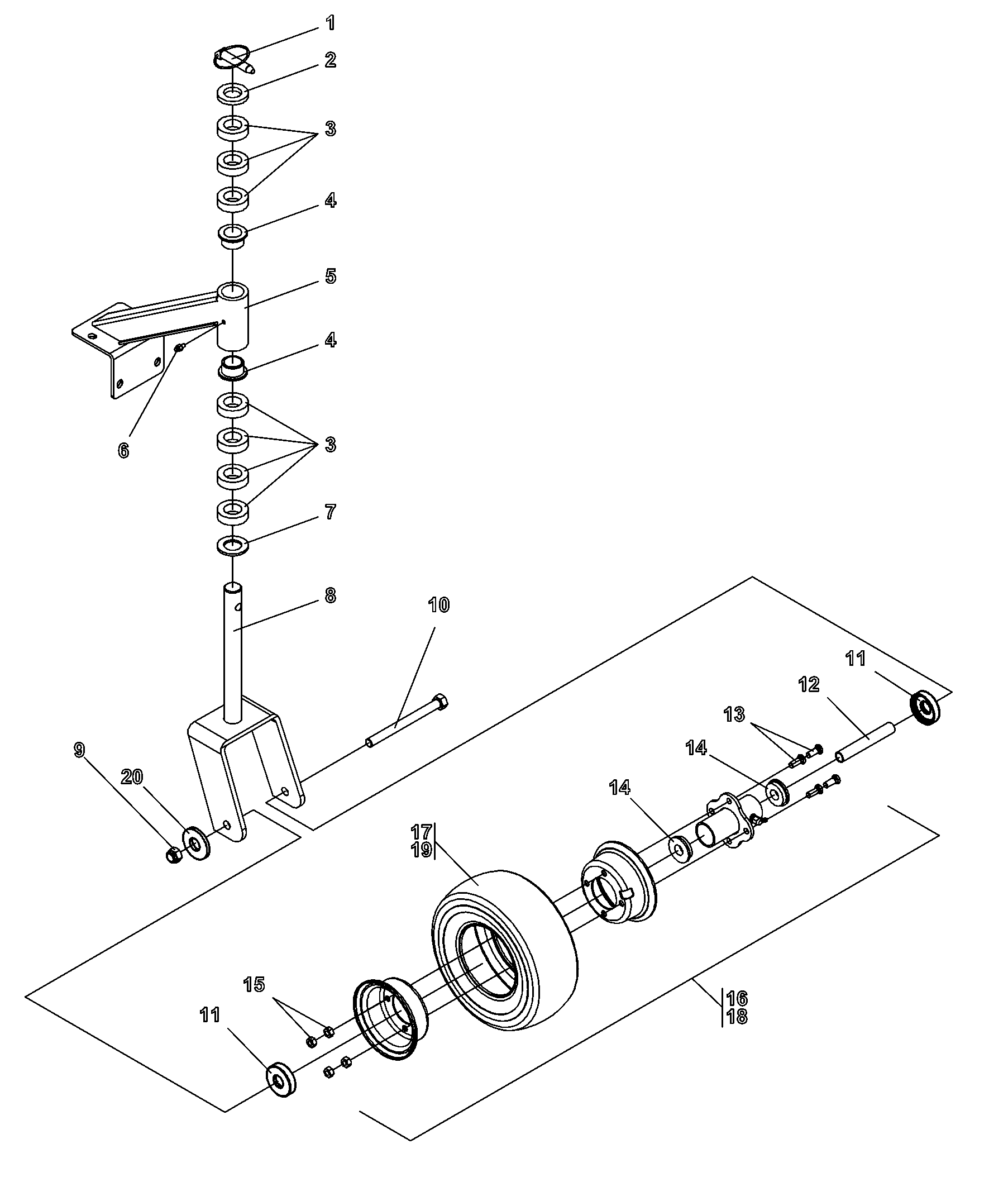 1
2
3
4
5
4
6
3
7
8
10
11
12
13
14
9
20
14
17
19
15
11
16
18