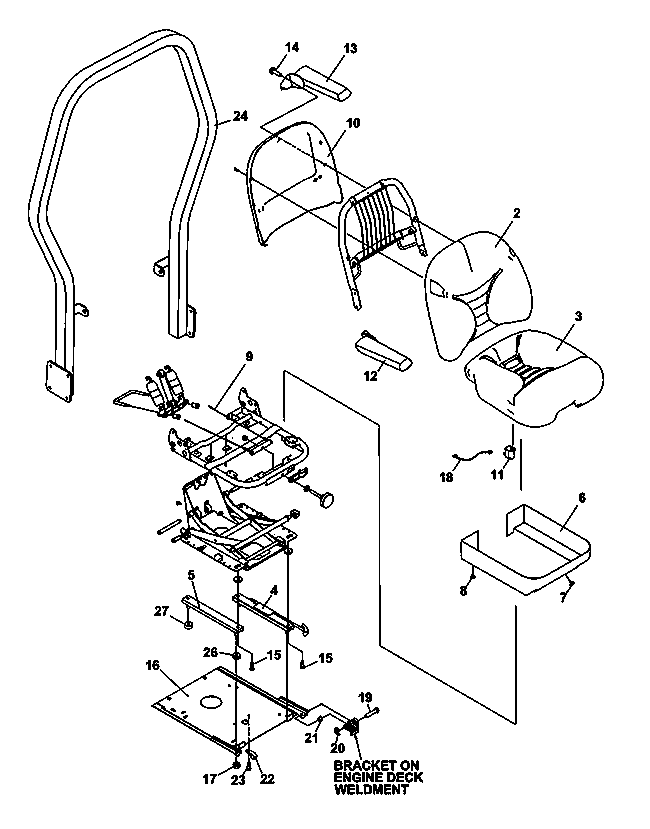 14
13
24
10
2
3
12
9
18
11
6
8
7
5
4
27
26
15
15
16
19
21
20
17
23
22
BRACKET ON ENGINE DECK WELDMENT