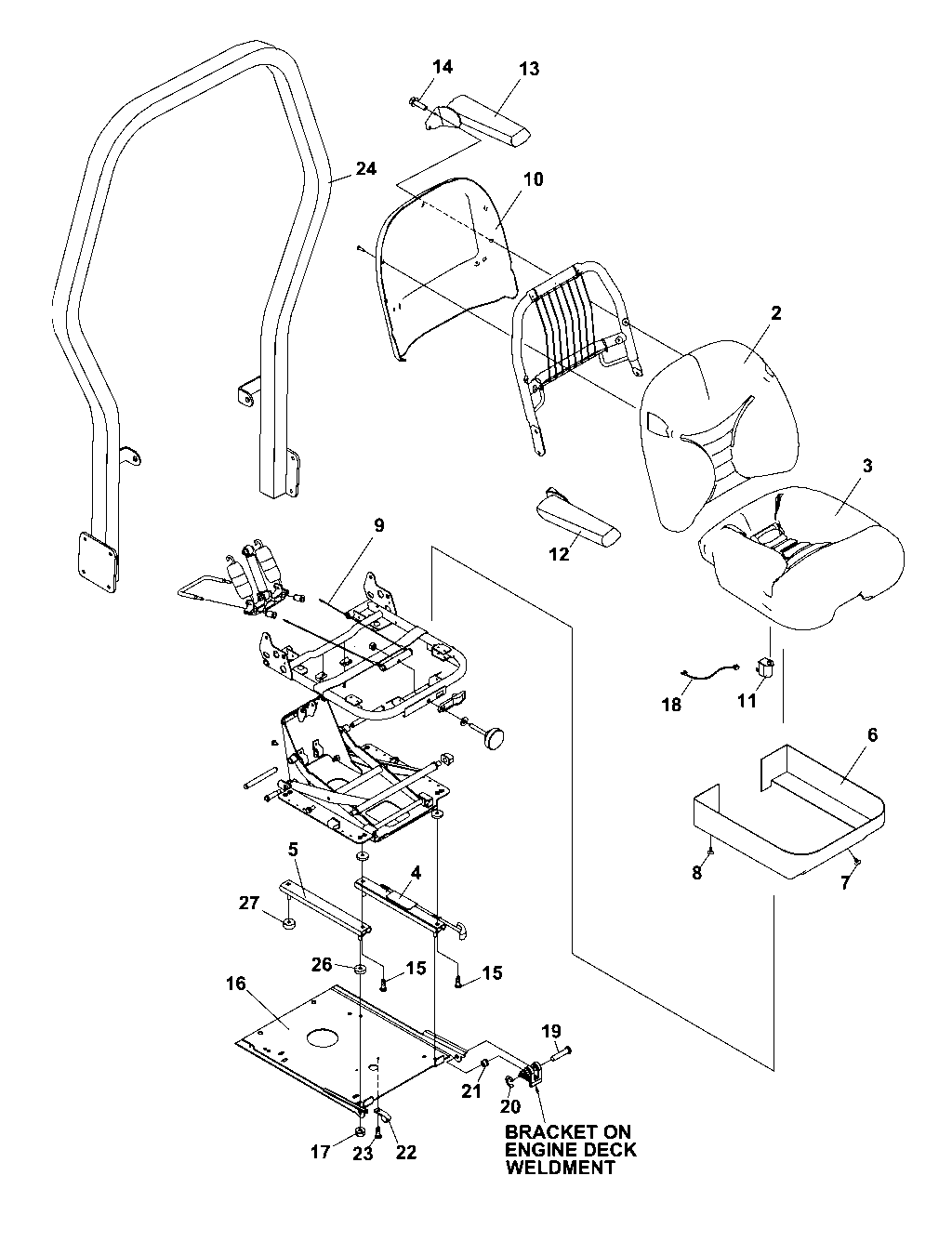 14
13
24
10
2
3
12
9
18
11
6
8
7
5
4
27
26
15
15
16
19
21
20
17
23
22
BRACKET ON ENGINE DECK WELDMENT