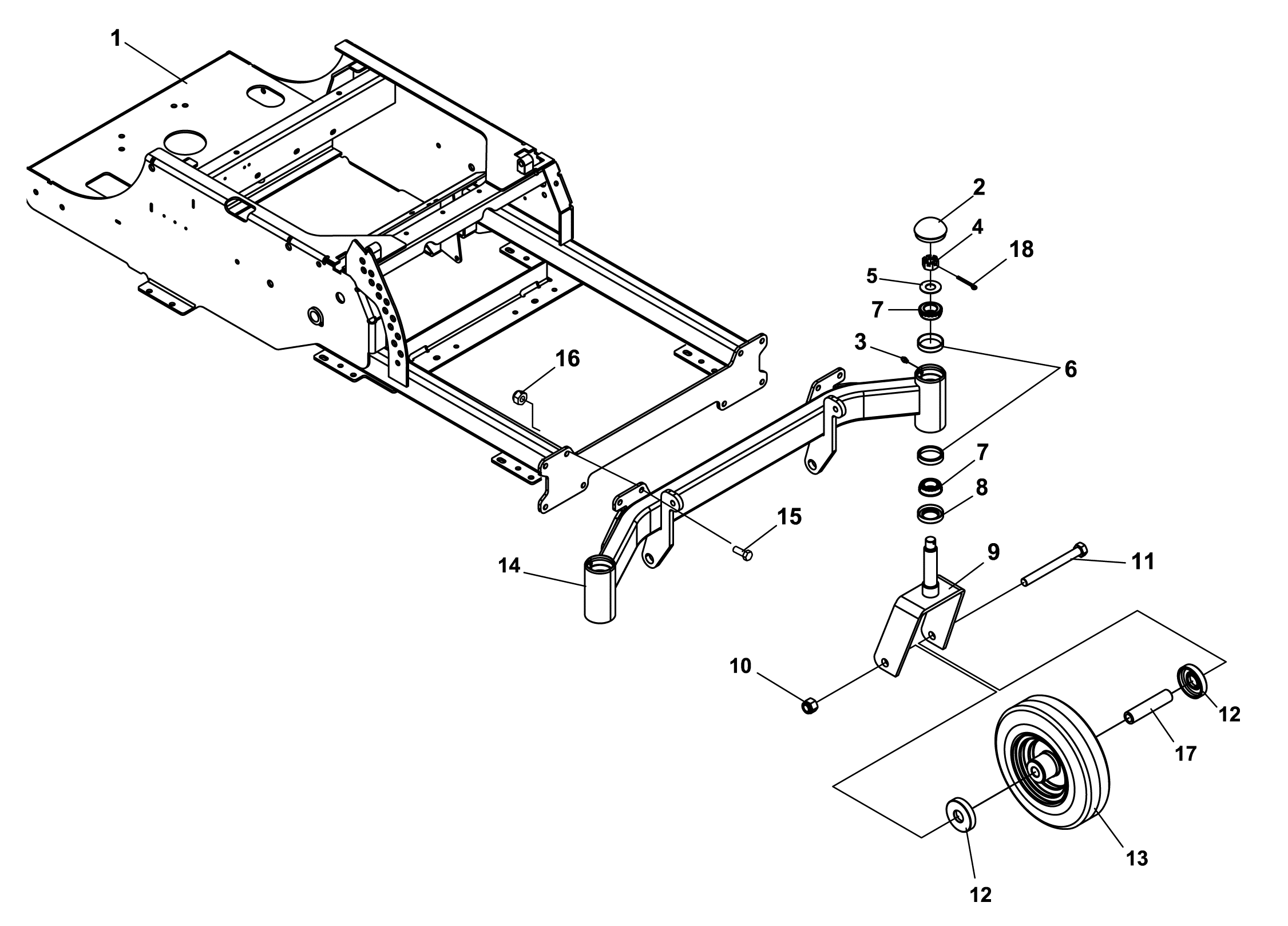 1
2
4
18
5
7
3
6
16
7
8
15
9
11
14
10
12
17
13
12