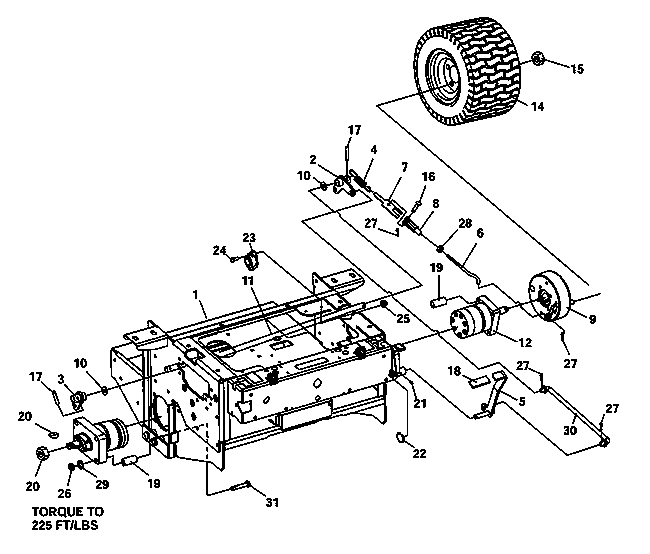 15
14
17
4
2
7
16
10
8
27
28
6
23
24
19
11
1
25
9
12
27
10
17
3
18
27
5
21
27
30
20
22
20
26
29
19
31
TORQUE TO 225 FT/LBS