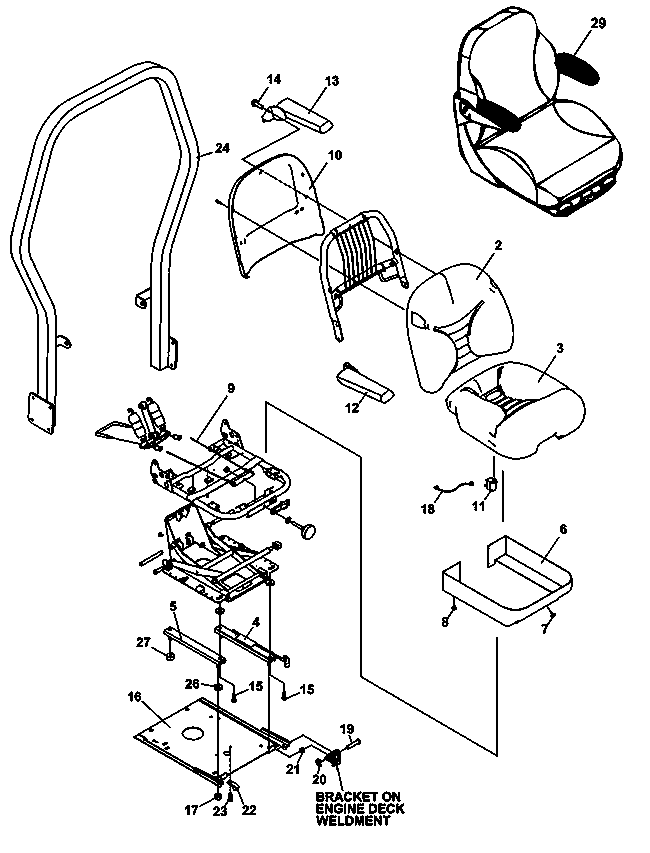 29
14
13
24
10
2
3
12
9
18
11
6
8
7
5
4
27
26
15
15
16
19
21
20
17
23
22
BRACKET ON ENGINE DECK WELDMENT