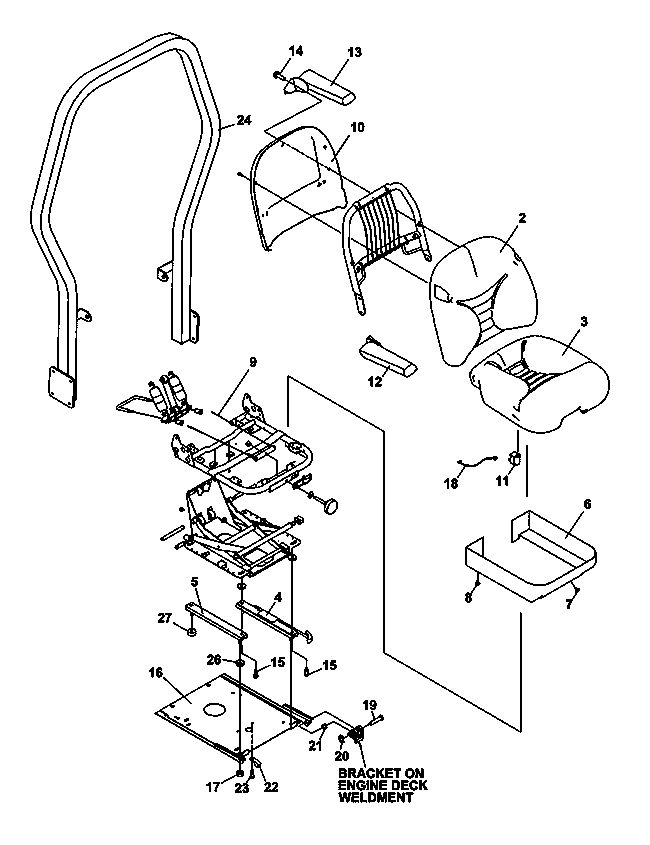 14
13
24
10
2
3
12
9
18
11
6
8
7
5
4
27
26
15
15
16
19
21
20
17
23
22
BRACKET ON ENGINE DECK WELDMENT