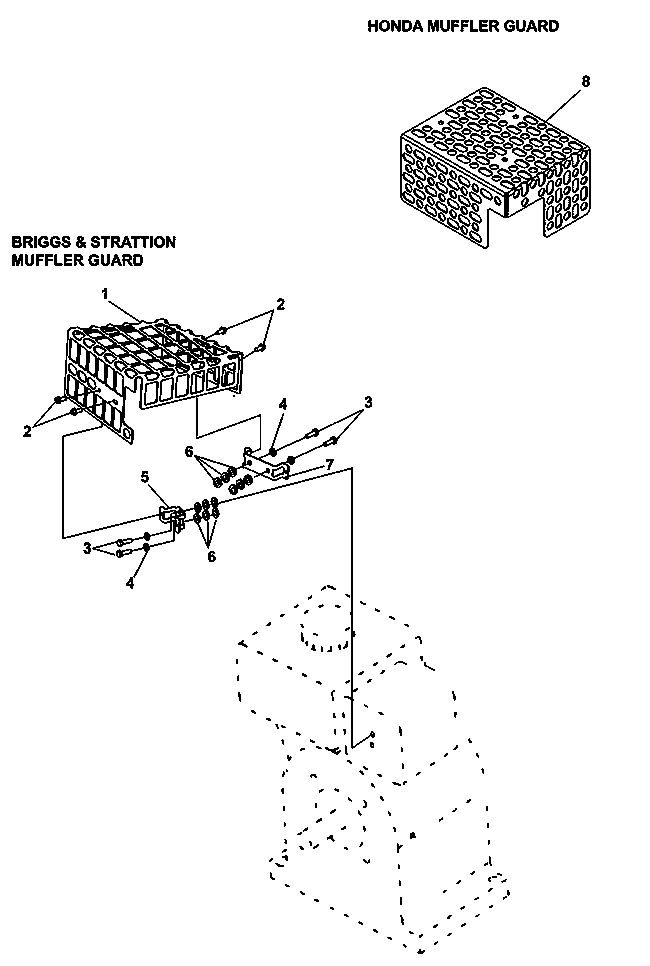 HONDA MUFFLER GUARD

8

BRIGGS & STRATTION MUFFLER GUARD

1
2
2
4
3
6
7
5
3
6
4