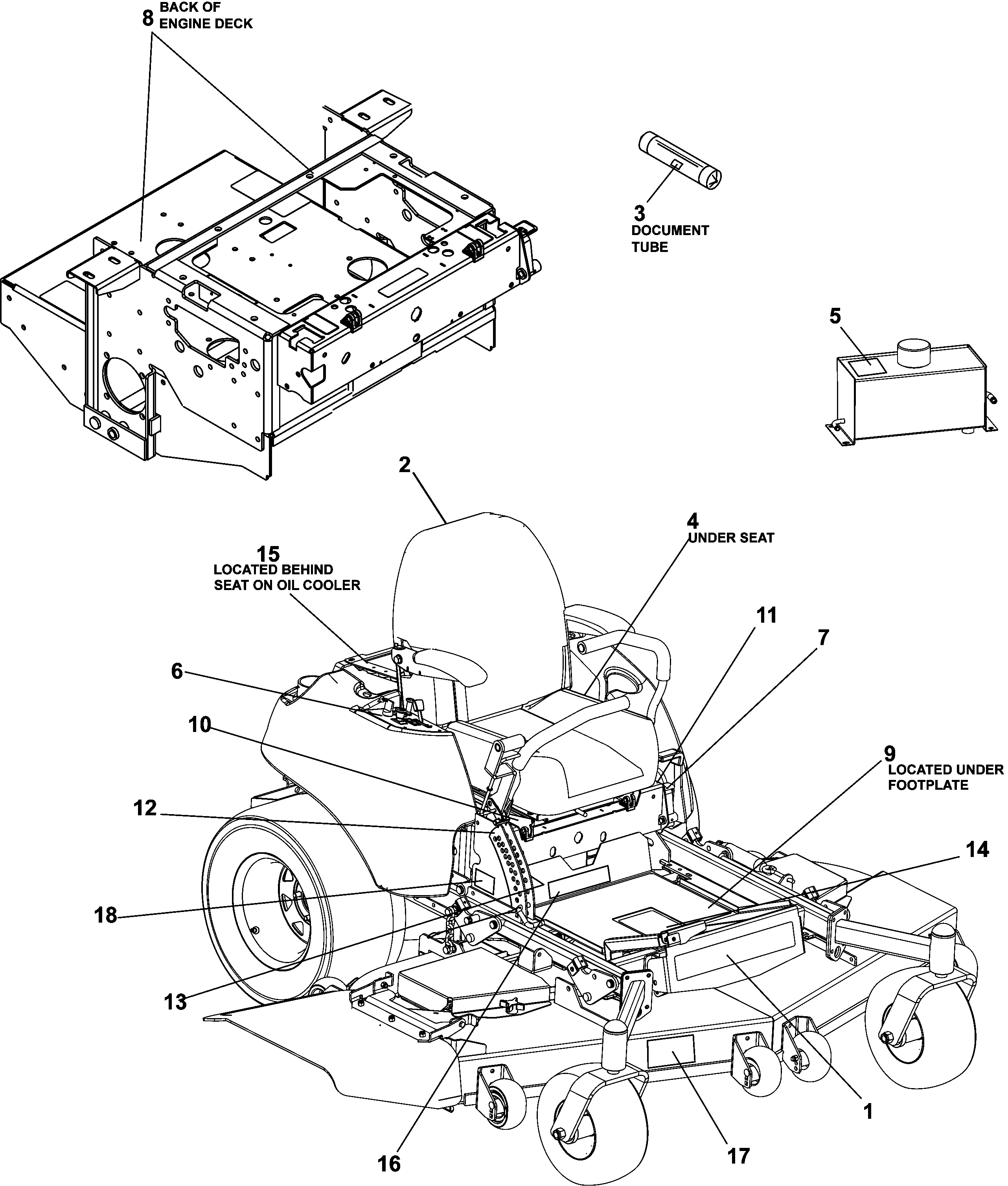 8 BACK OF ENGINE DECK

3 DOCUMENT TUBE

5

2

4 UNDER SEAT

15 LOCATED BEHIND SEAT ON OIL COOLER

11

7

6

10

9 LOCATED UNDER FOOTPLATE

12

14

18

13

1

16

17