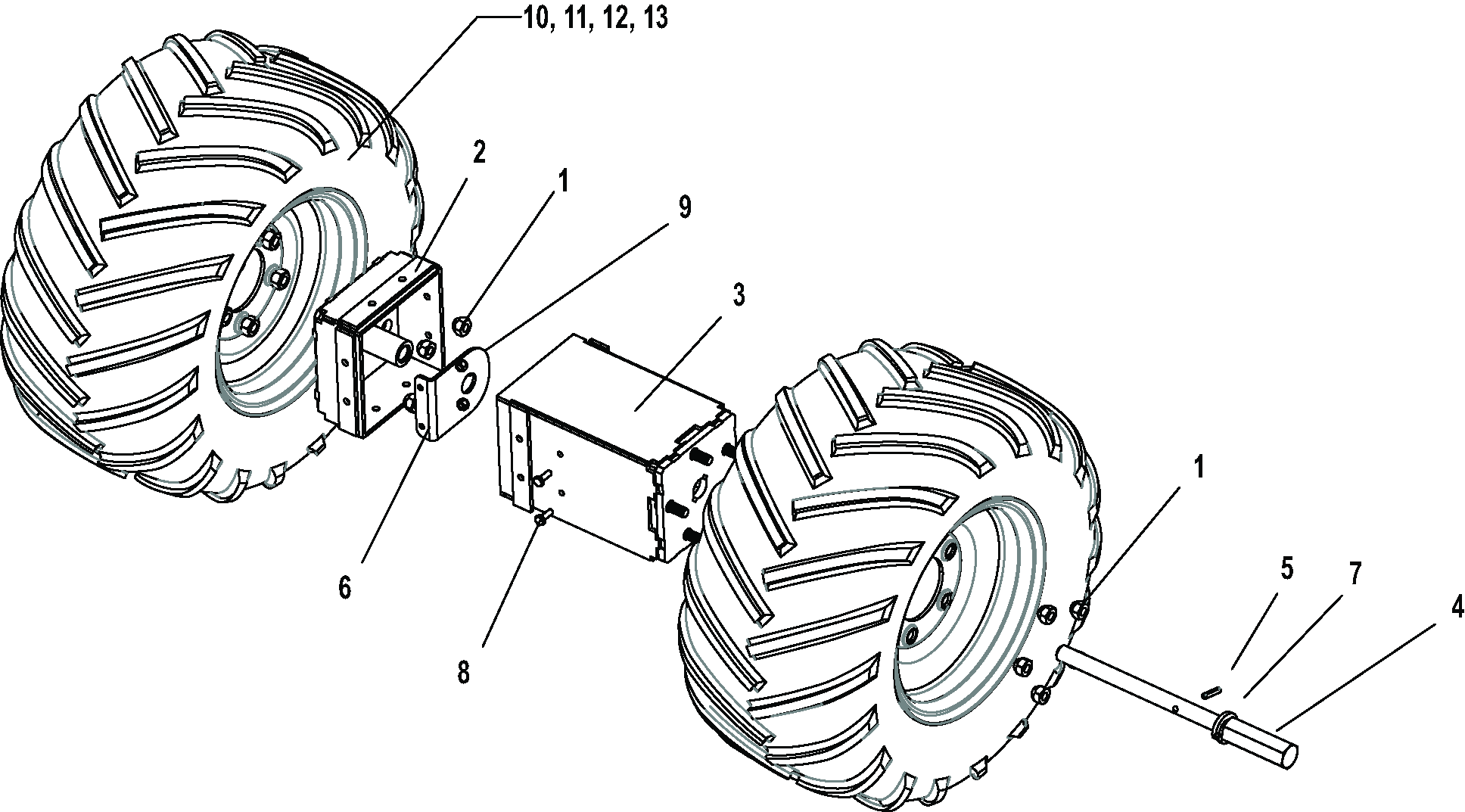 10, 11, 12, 13

2

1

9

3

6

8

1

5

7

4