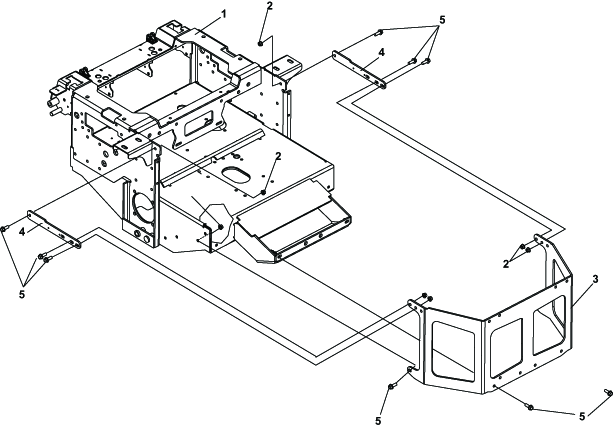 1
2
5
4
2
4
5
2
3
5
5