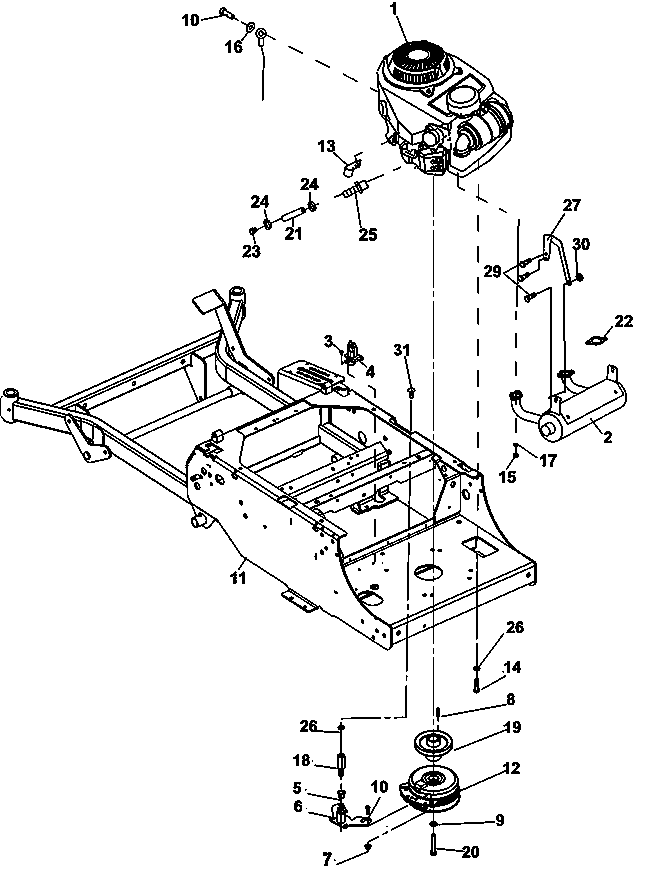 10
16
1
13
24
24
21
23
25
27
30
29
22
3
4
31
2
17
15
11
26
14
8
26
19
18
12
5
10
6
9
7
20