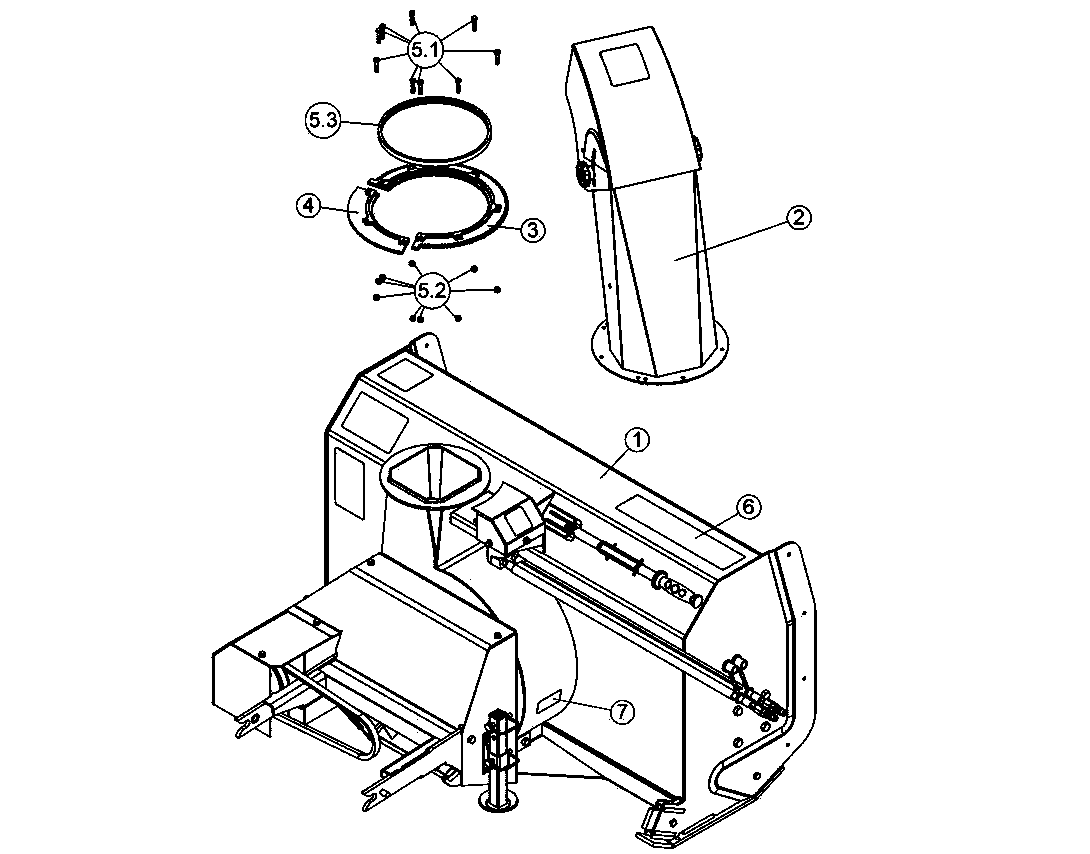 5.1
5.3
4
3
5.2
2
1
6
7