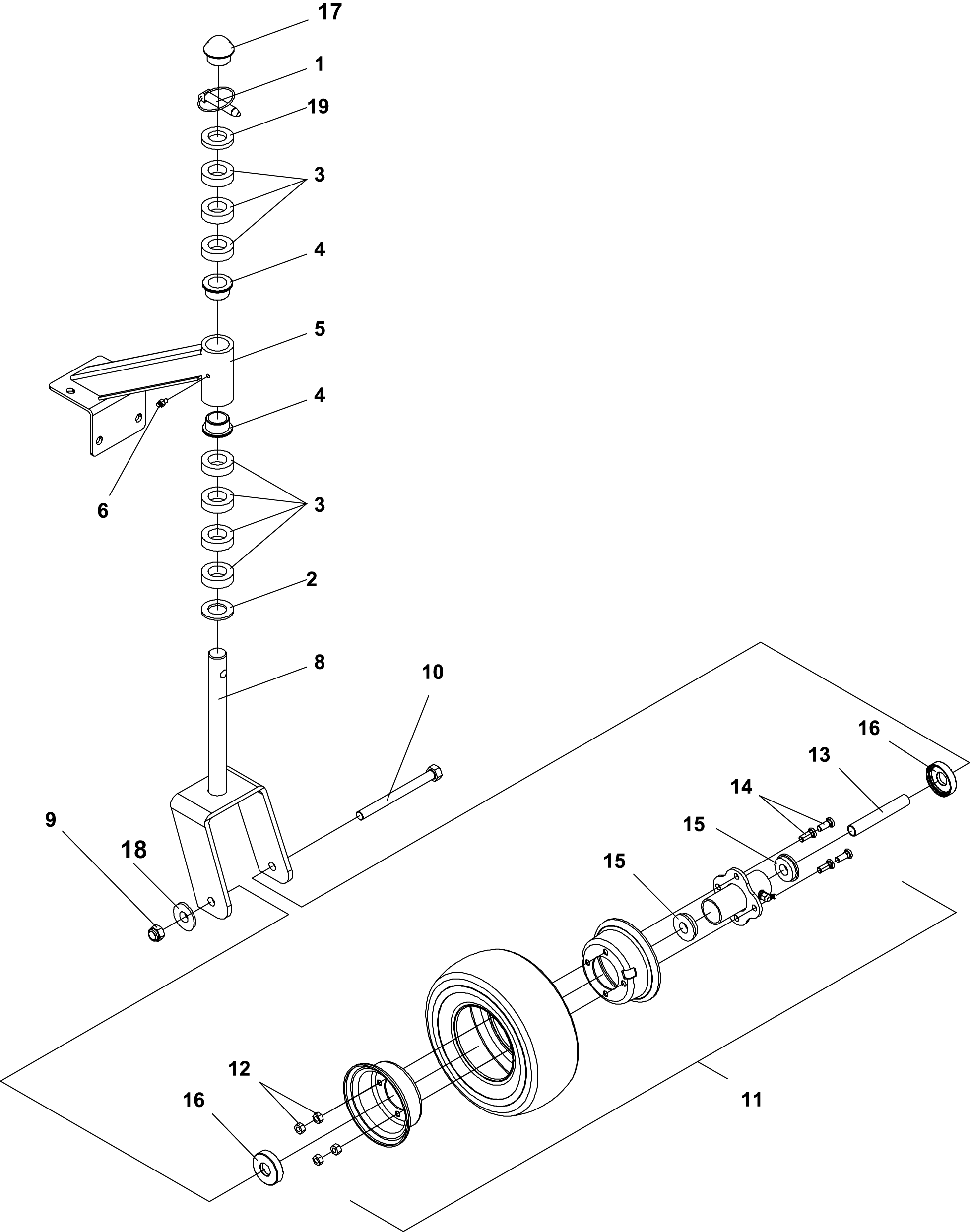 17
1
19
3
4
5
4
6
3
2
8
10
16
13
14
15
15
9
18
12
16
11