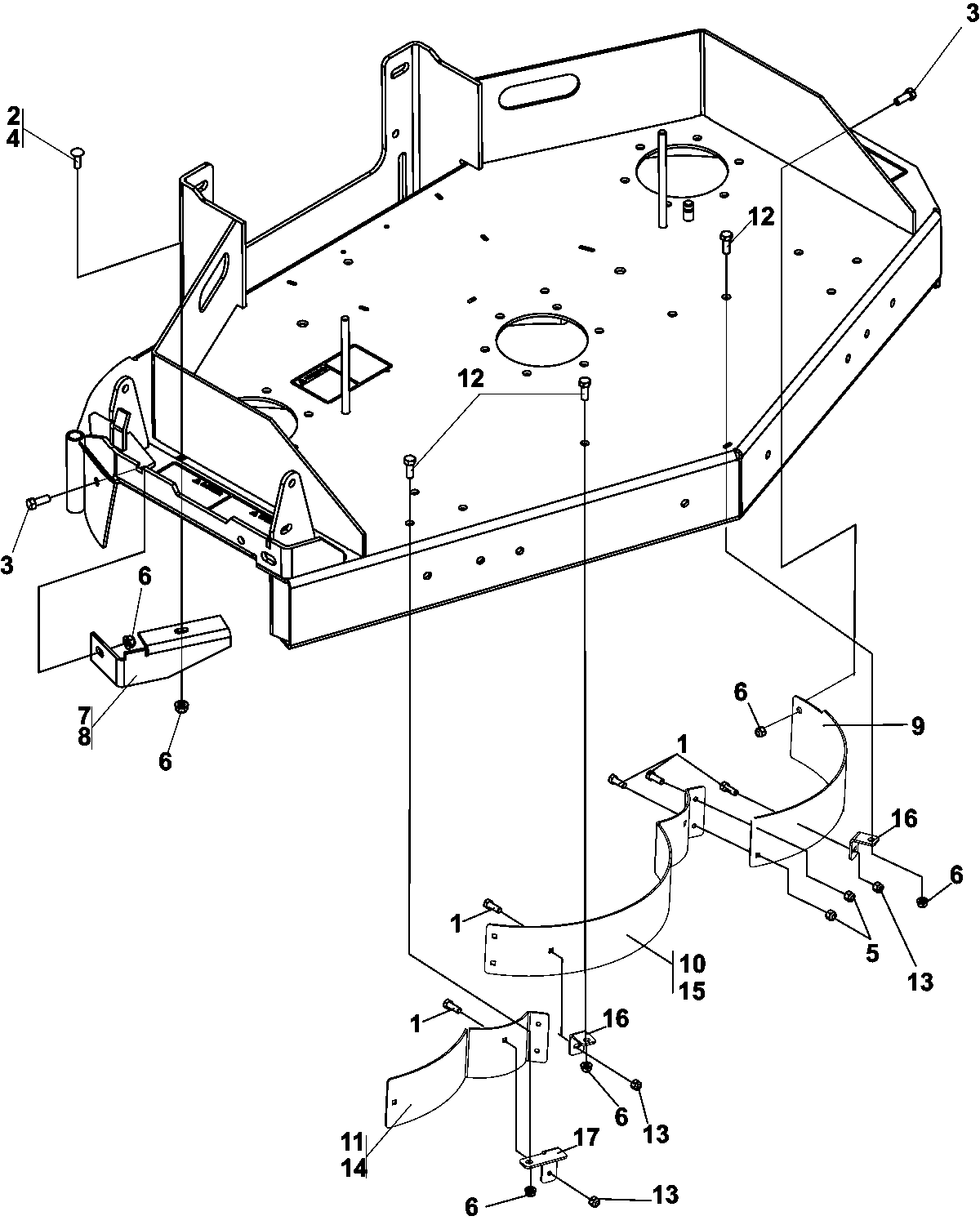 3
2
4
12
12
3
6
7
8
6
6
9
1
16
6
5
13
1
10
15
1
16
6
13
11
14
17
6
13