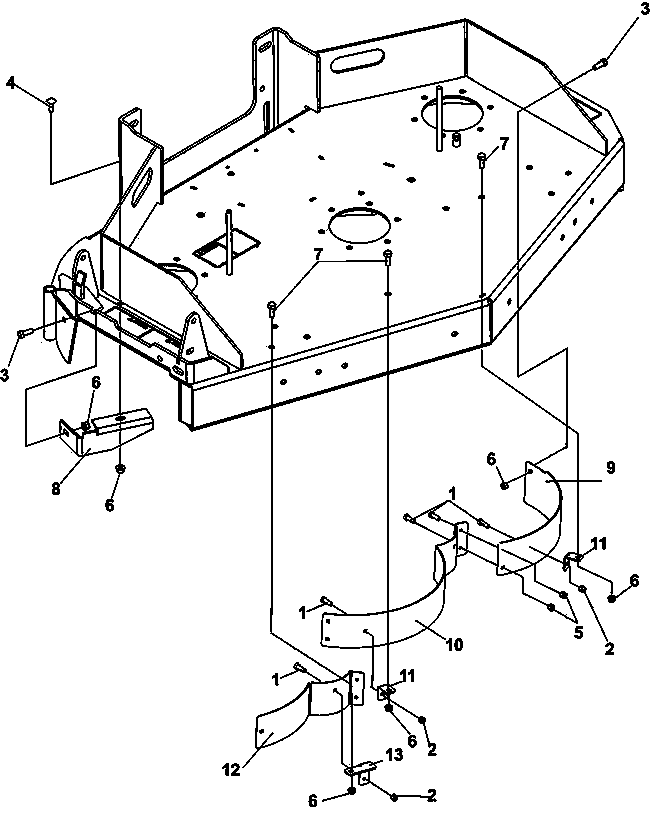 3
4
7
7
3
6
8
6
6
9
1
11
6
5
2
1
10
1
11
6
2
12
13
6
2