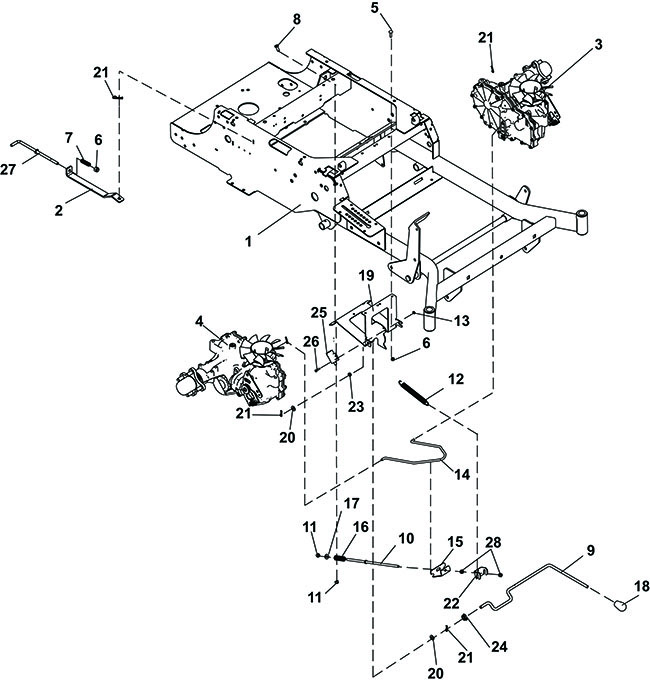 8
5
21
3
21
7
6
27
2
1
19
25
13
4
26
6
12
23
21
20
14
17
11
16
10
15
28
9
11
22
18
24
21
20