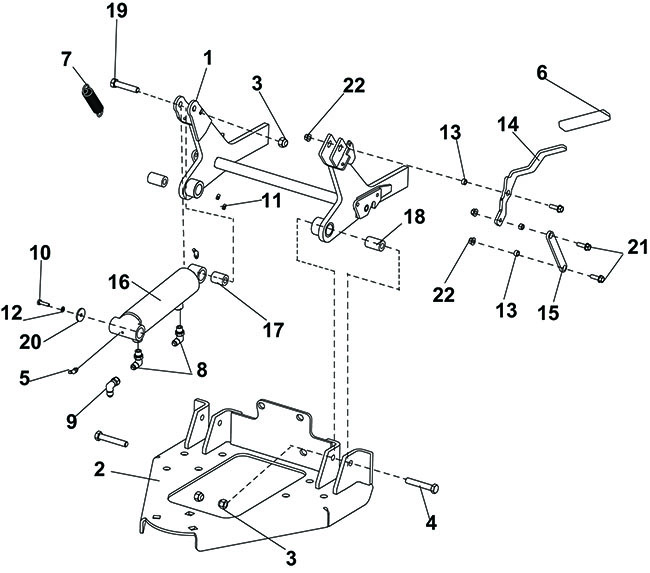 19
7
1
3
22
6
13
14
11
18
21
10
16
22
13
15
12
20
17
5
8
9
2
4
3