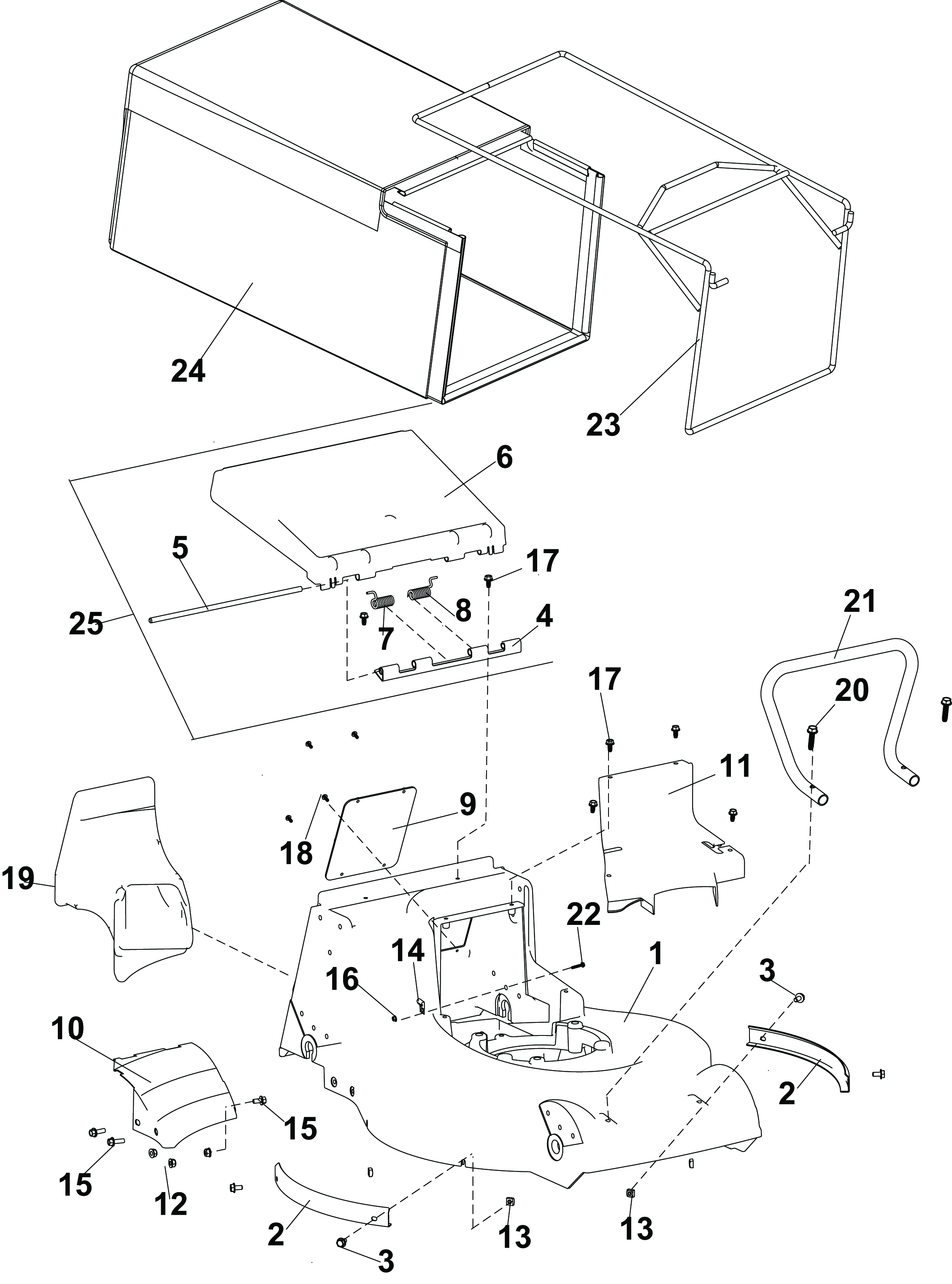 24
23
6
5
17
25
7
8
4
21
17
20
11
9
18
19
22
14
1
16
3
10
2
15
15
12
2
13
13
3