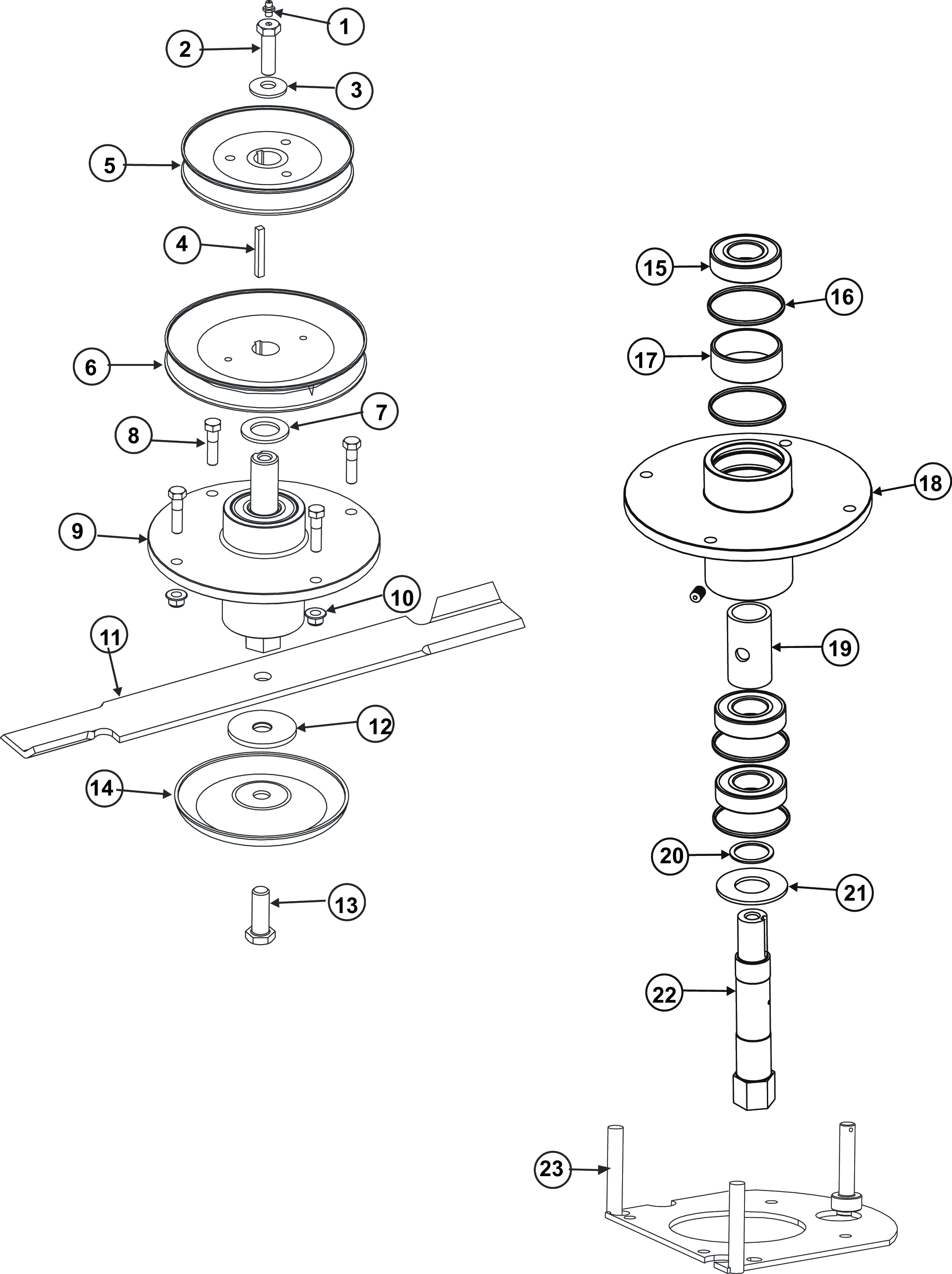 1
2
3
5
4
6
7
8
9
10
11
12
14
13
15
16
17
18
19
20
21
22
23