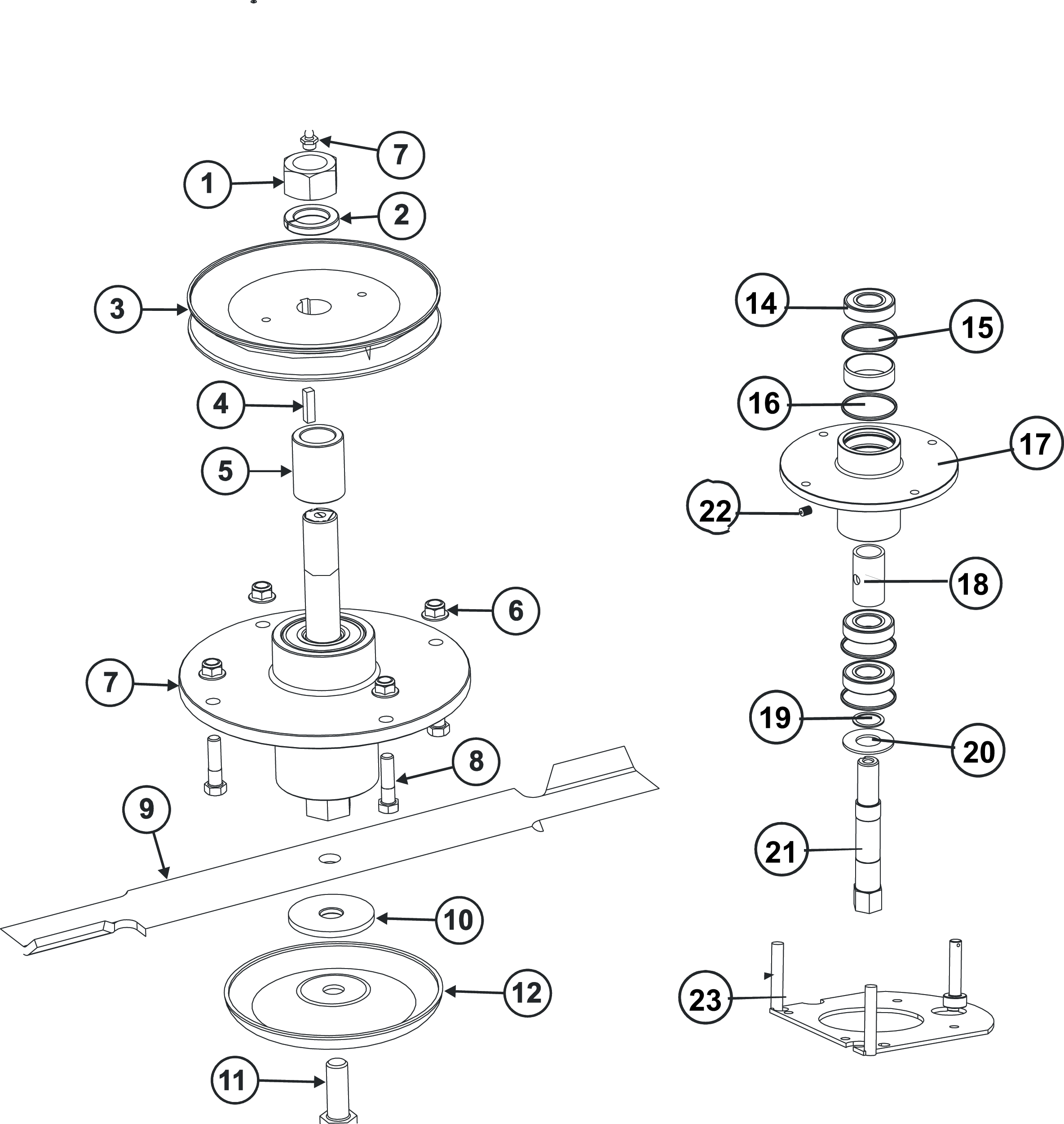 7
1
2
3
4
5
6
7
8
9
10
12
11
14
15
16
17
22
18
19
20
21
23