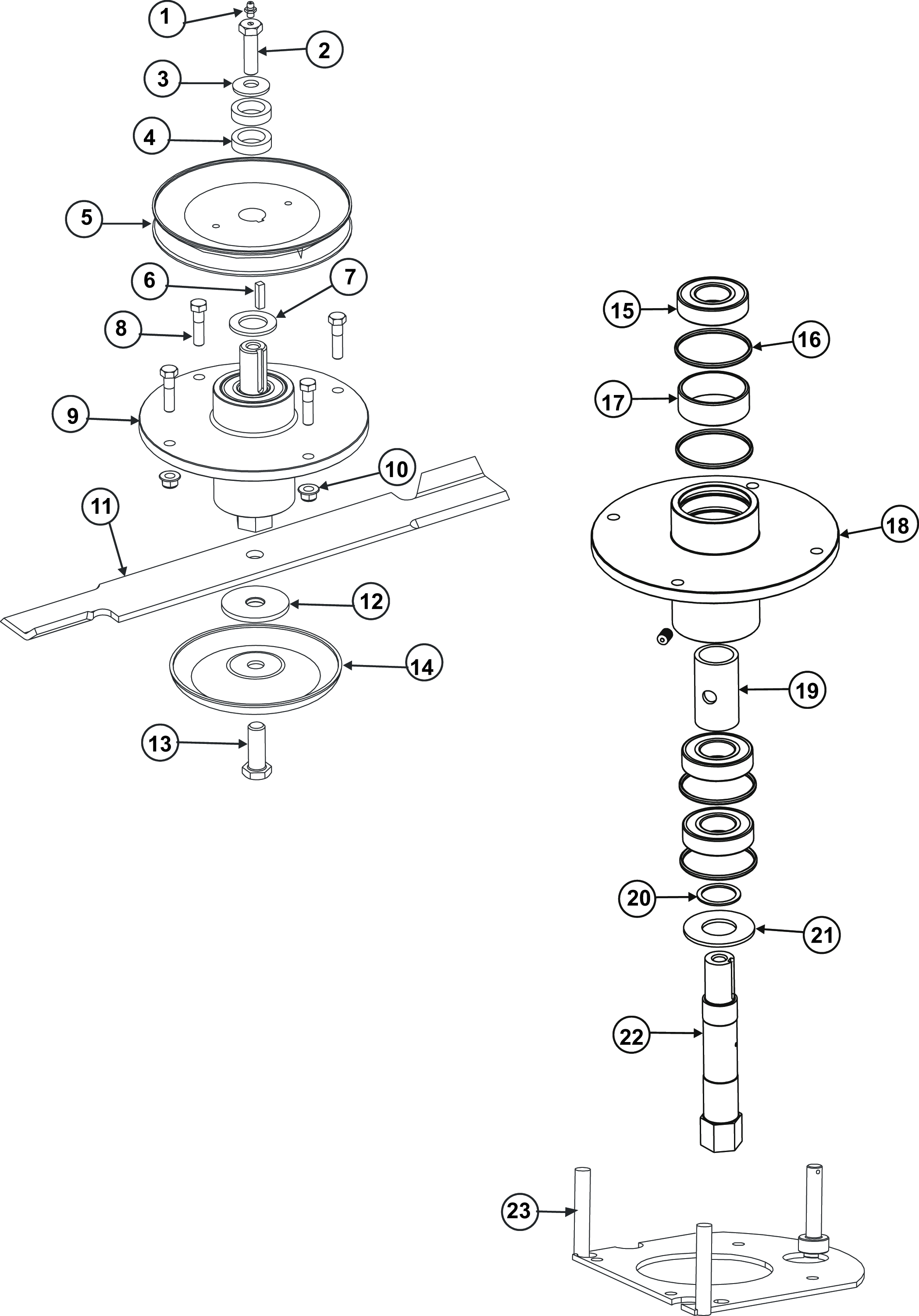 1
2
3
4
5
6
7
8
9
10
11
12
14
13
15
16
17
18
19
20
21
22
23