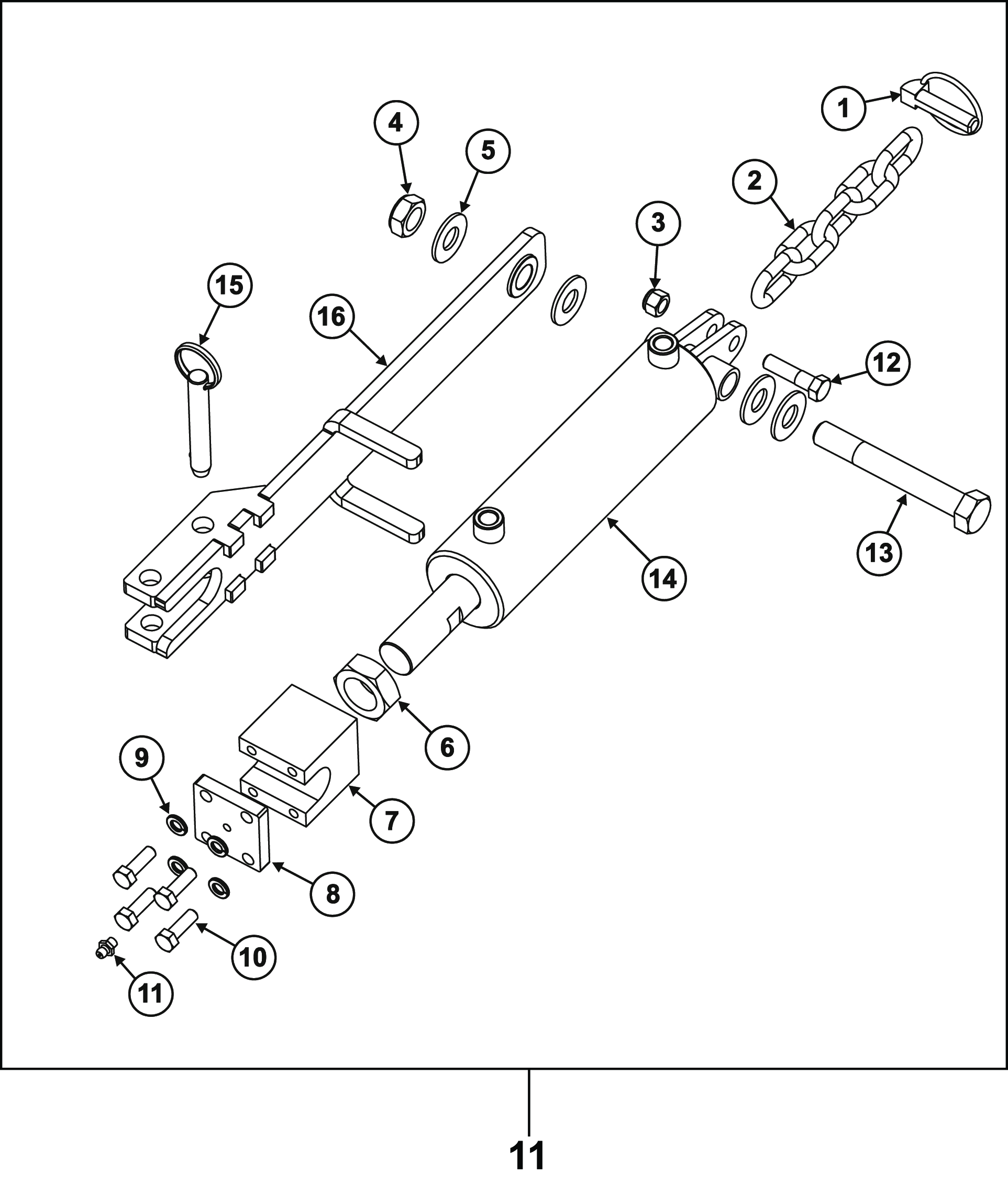 1
4
5
2
3
15
16
12
13
14
6
9
7
8
10
11
11