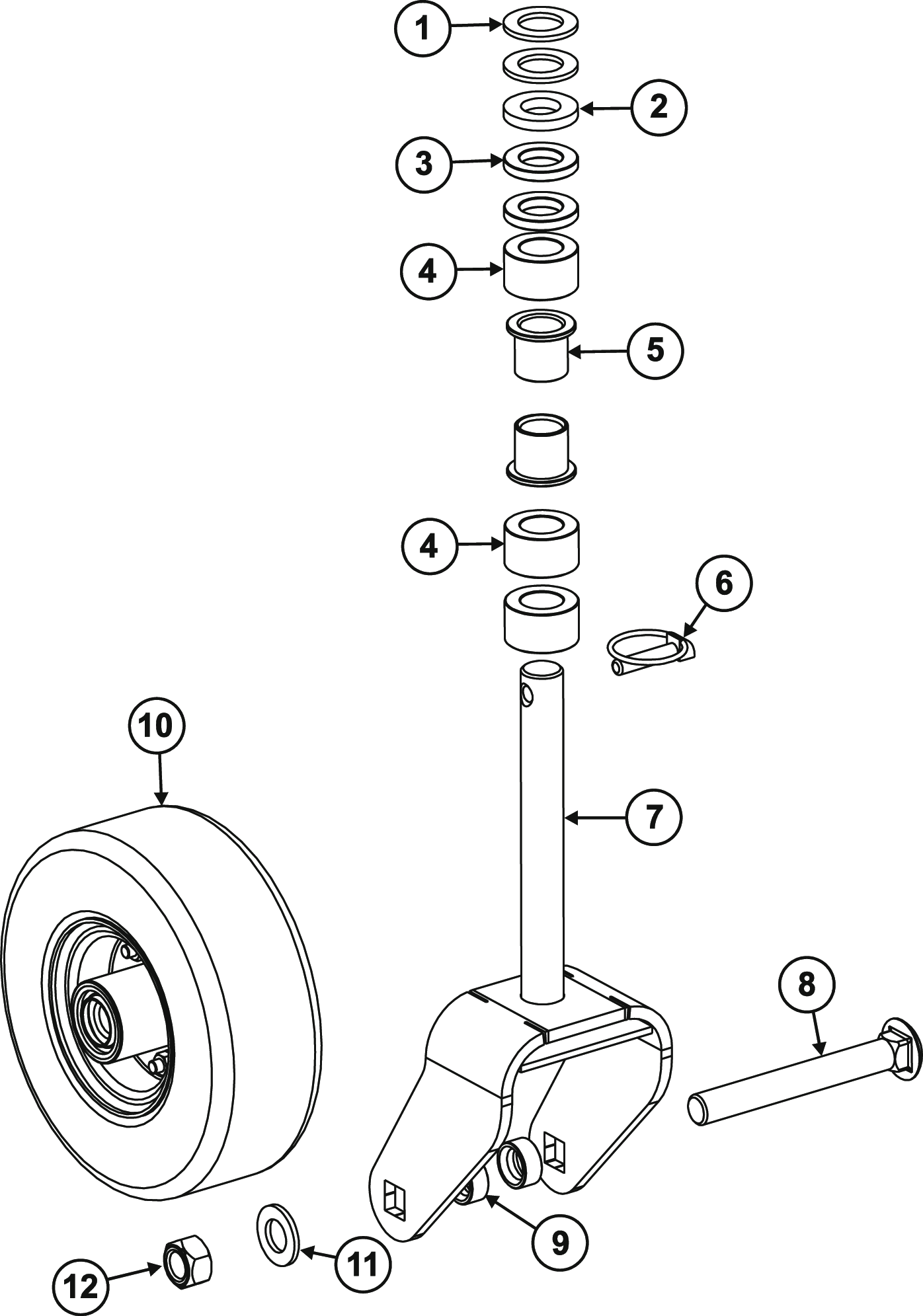 1
2
3
4
5
4
6
10
7
8
9
11
12