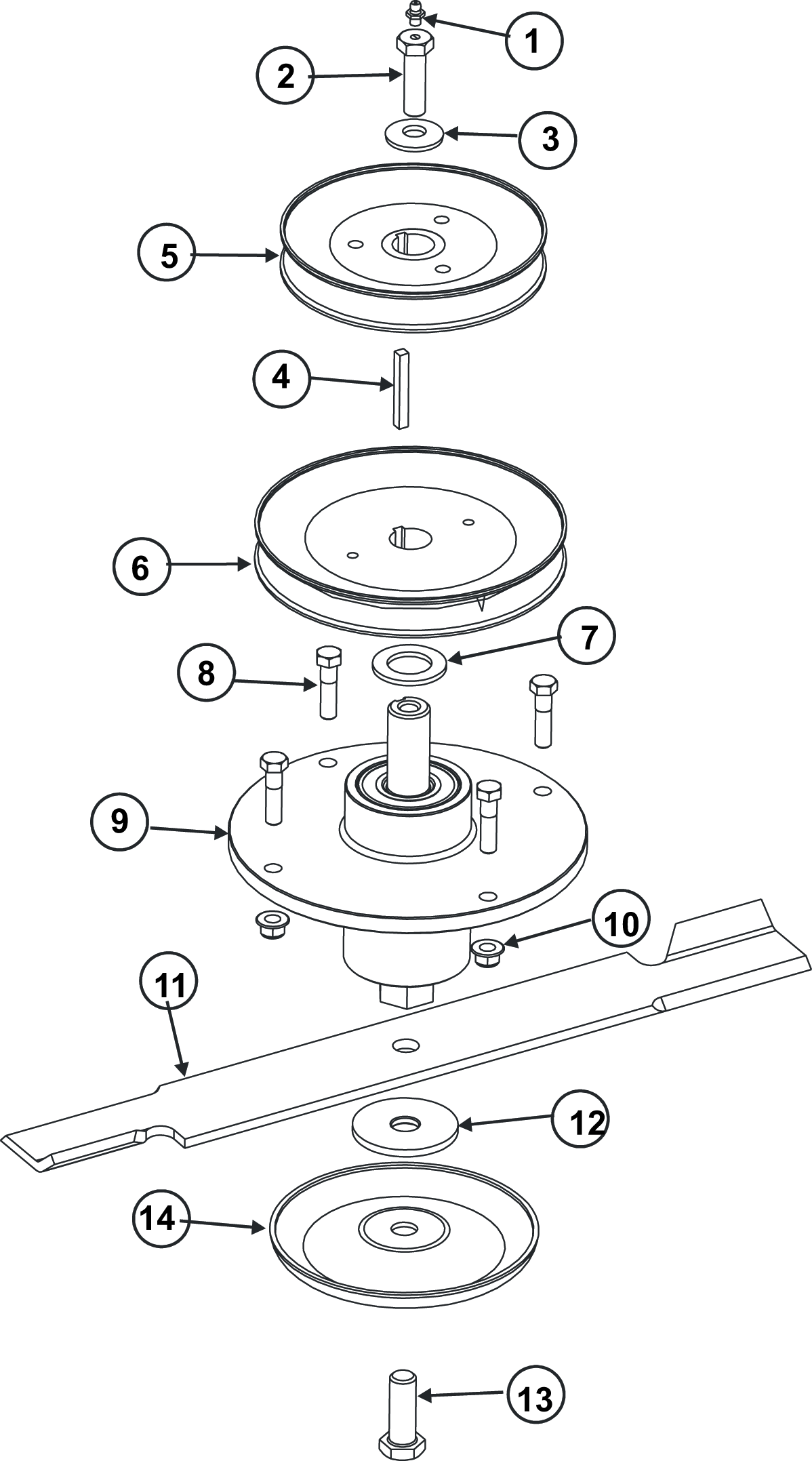 1
2
3
5
4
6
7
8
9
10
11
12
14
13