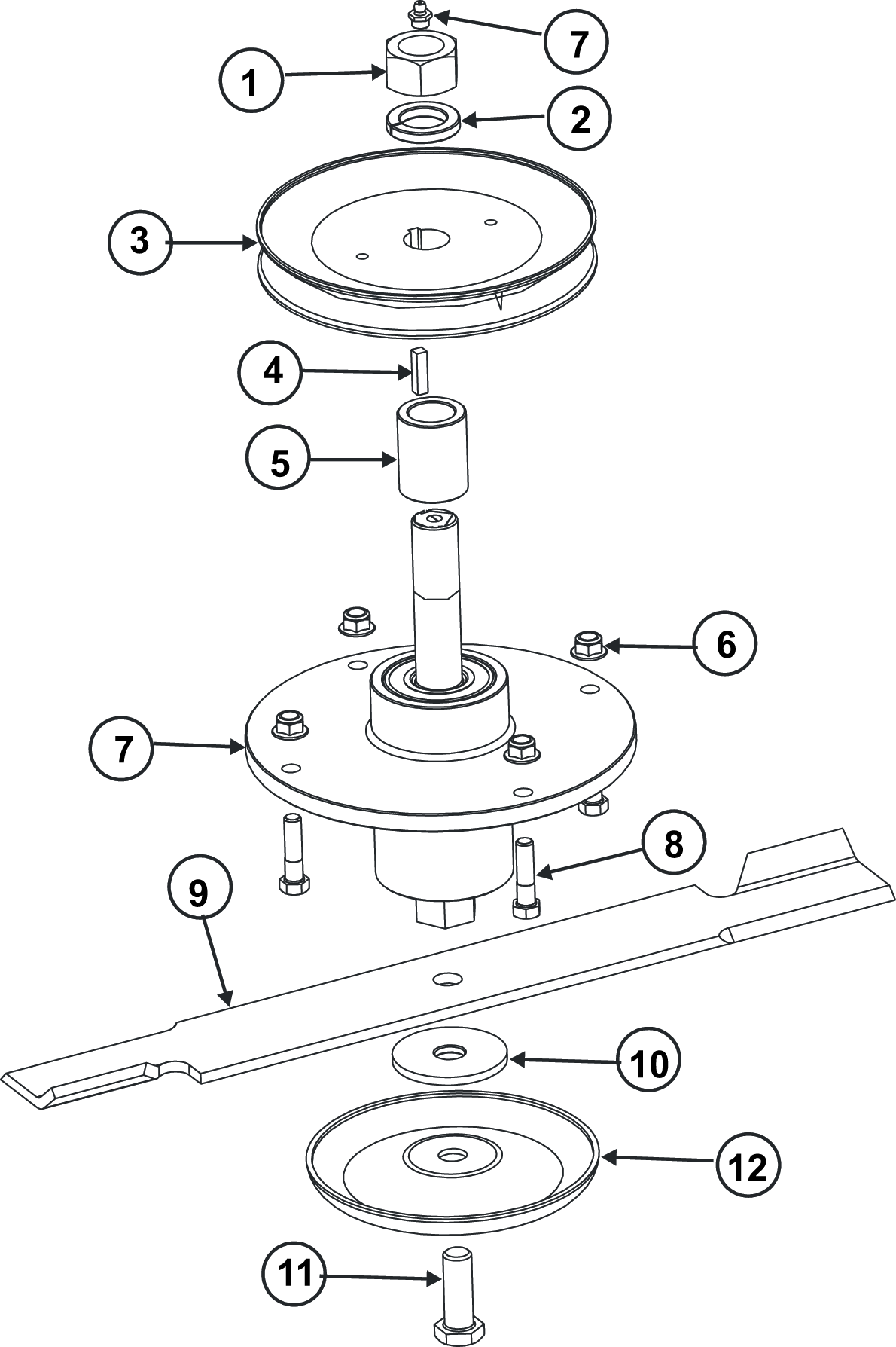 7
1
2
3
4
5
6
7
8
9
10
12
11