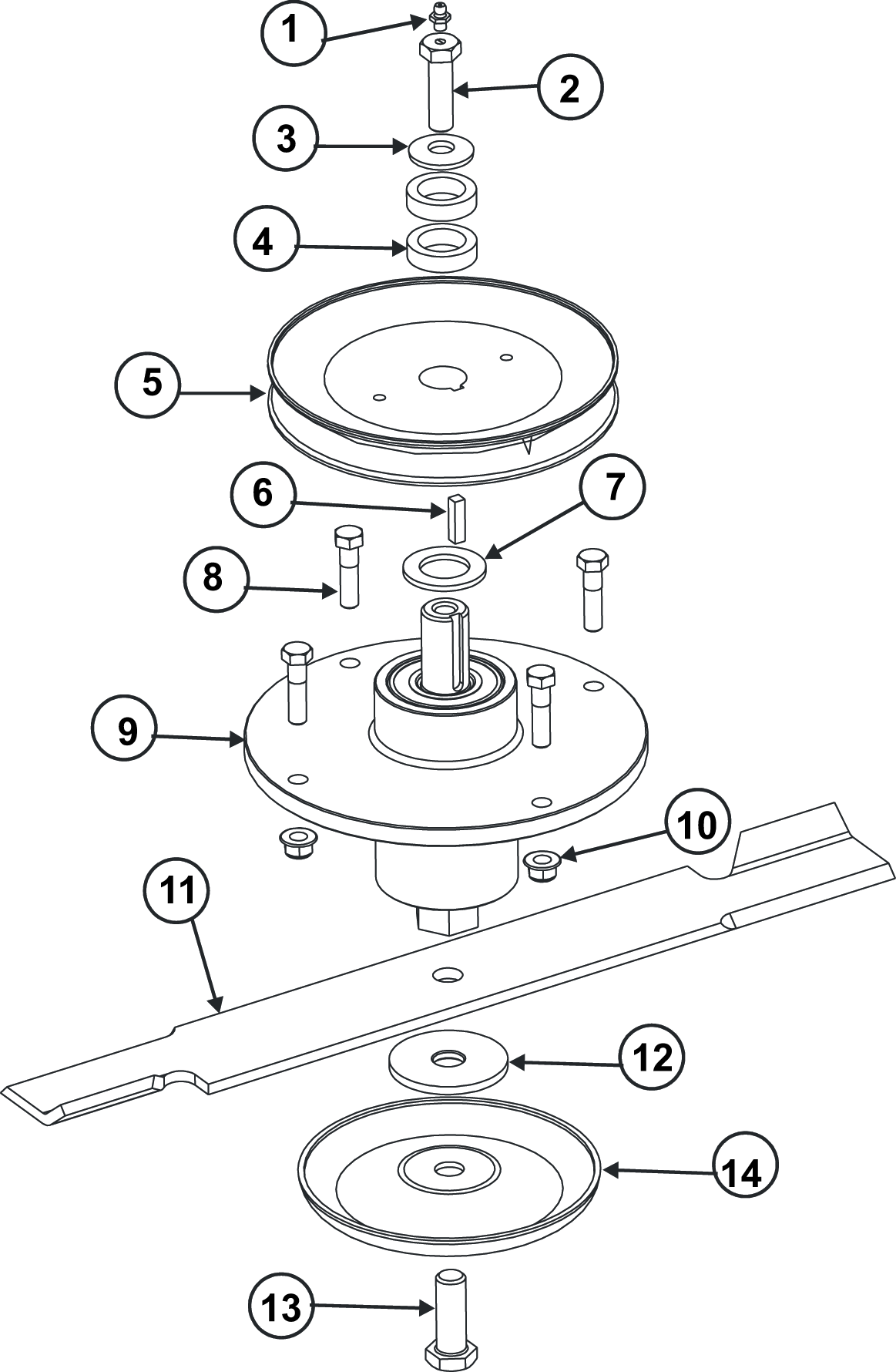 1
2
3
4
5
6
7
8
9
10
11
12
14
13