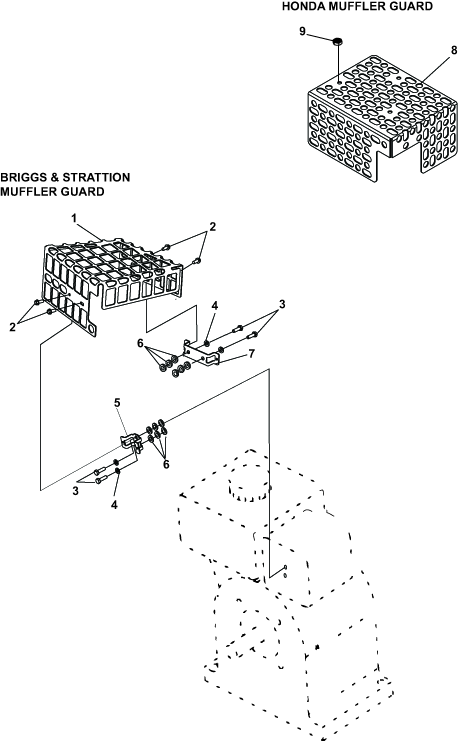 HONDA MUFFLER GUARD

9

8

BRIGGS & STRATTION MUFFLER GUARD

1

2

2

4

3

6

7

5

6

3

4