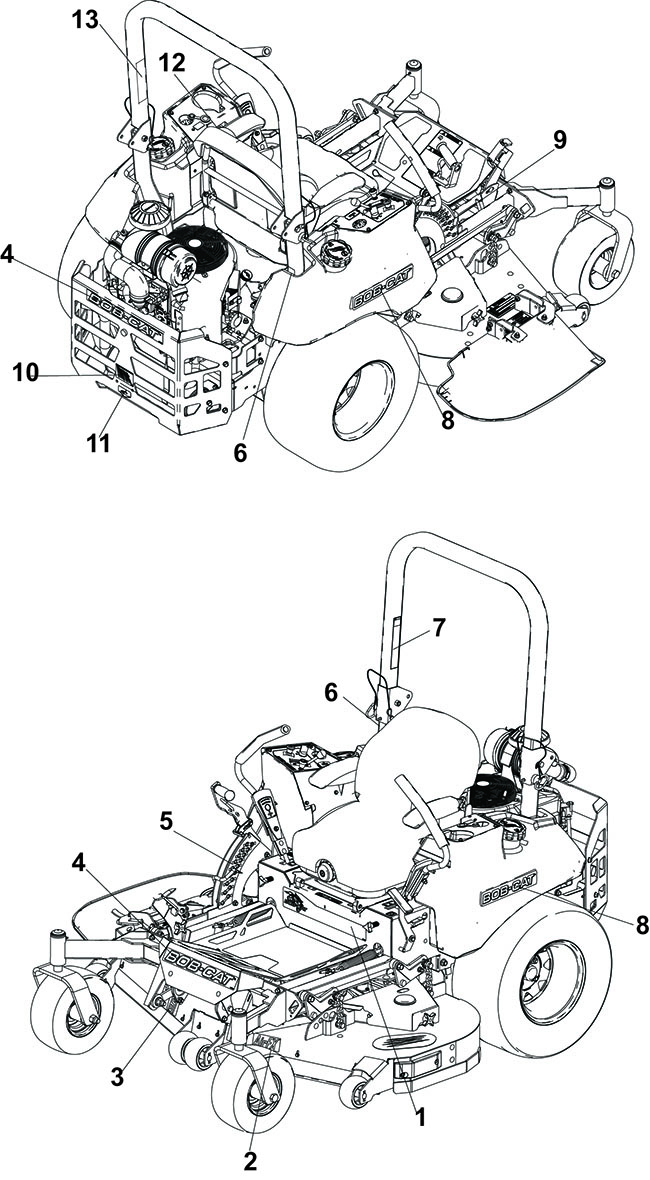 13
12
9
4
BOB-CAT
BOB-CAT
10
11
6
8

7
6
5
4
BOB-CAT
BOB-CAT
8
3
1
2