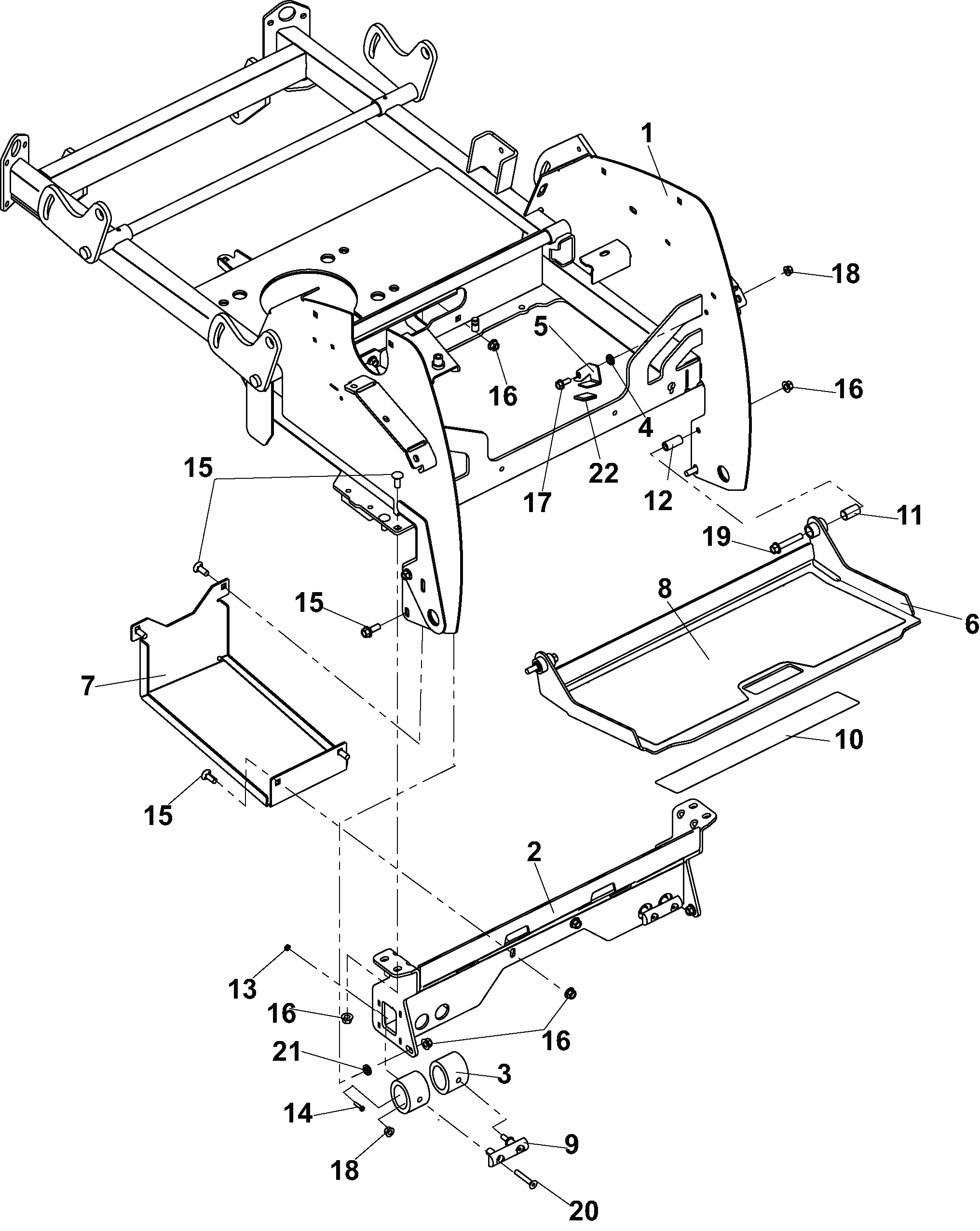 1
18
5
16
16
4
22
17
12
15
11
19
15
8
6
7
10
15
2
13
16
16
21
3
14
9
18
20