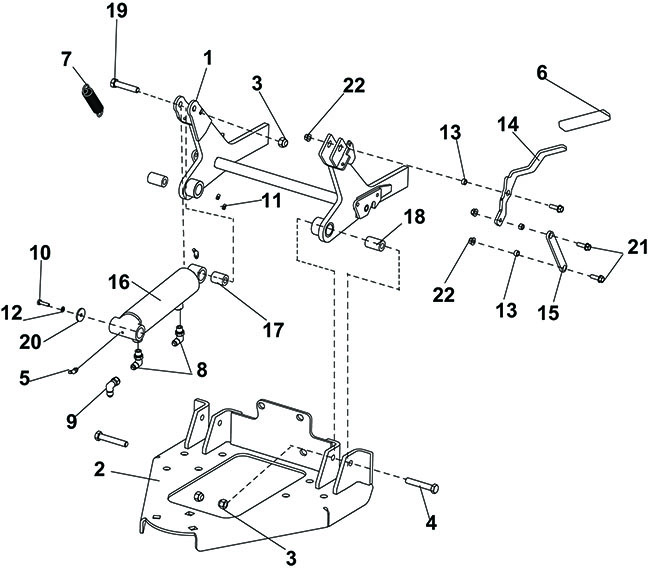 19
7
1
3
22
6
13
14
11
18
21
10
16
22
13
15
12
20
17
5
8
9
2
4
3