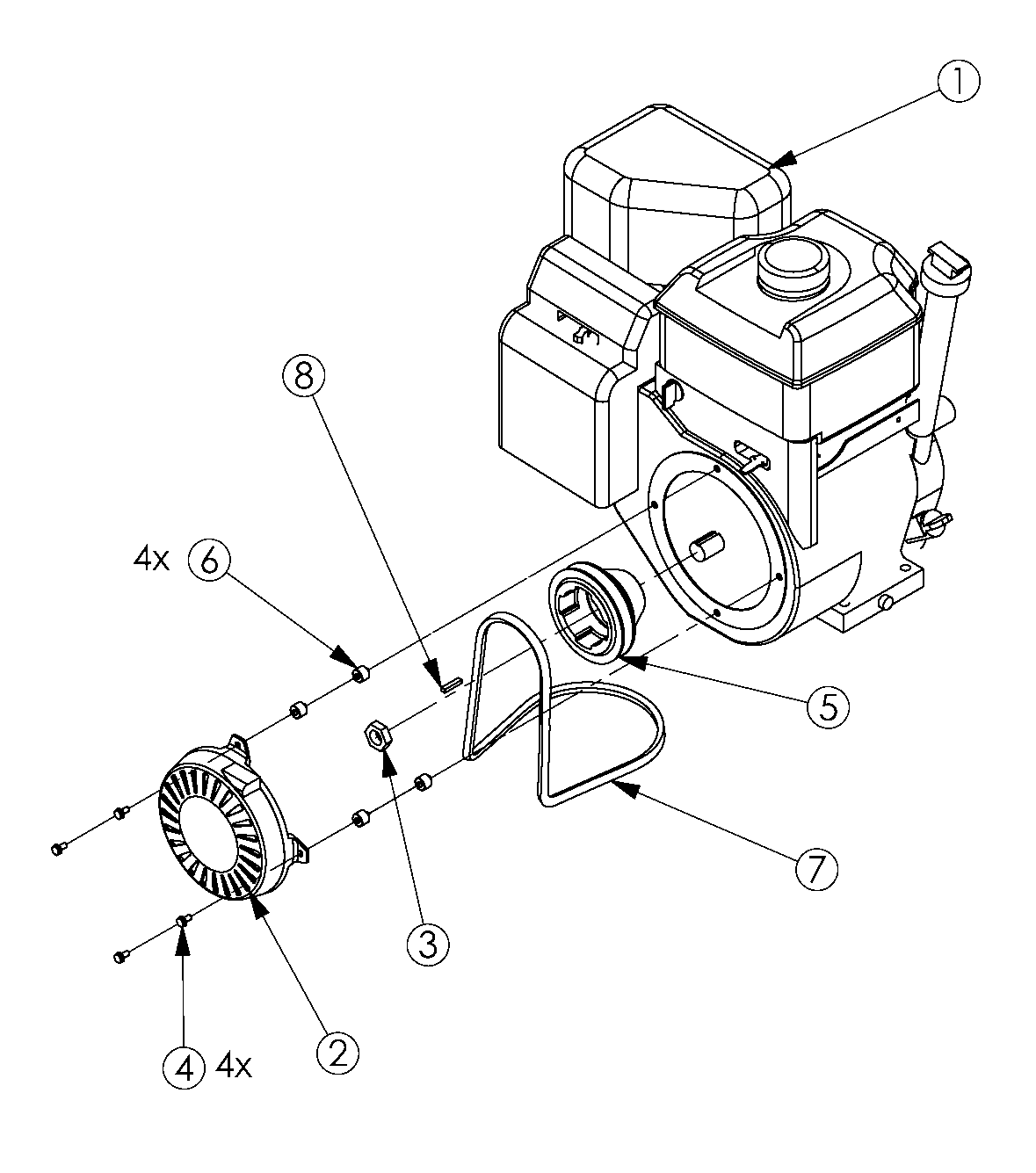 1

8

4x 6

5

7

3

2

4 4x